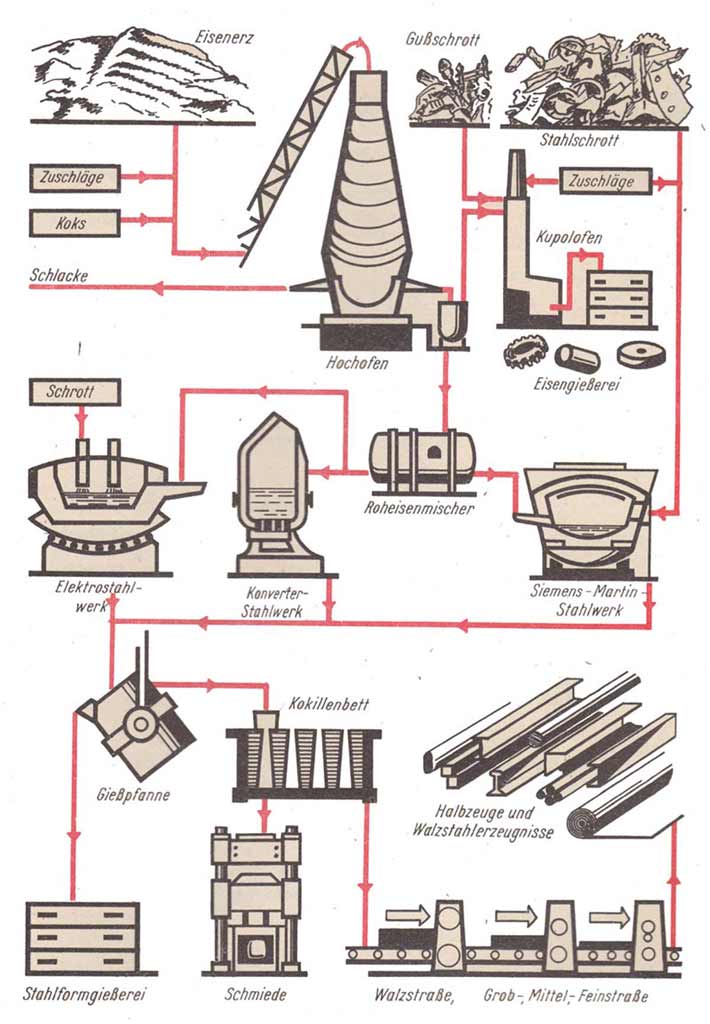 Eisenerz

Gußschrott

Stahlschrott

Zuschläge

Koks

Zuschläge

Kupolofen

Schlacke

Hochofen

Eisengießerei

Schrott

Roheisenmischer

Elektrostahlwerk

Konverter-Stahlwerk

Siemens-Martin-Stahlwerk

Kokillenbett

Gießpfanne

Halbzeuge und Walzstahlerzeugnisse

Stahlformgießerei

Schmiede

Walzstraße, Grob-, Mittel-, Feinstraße